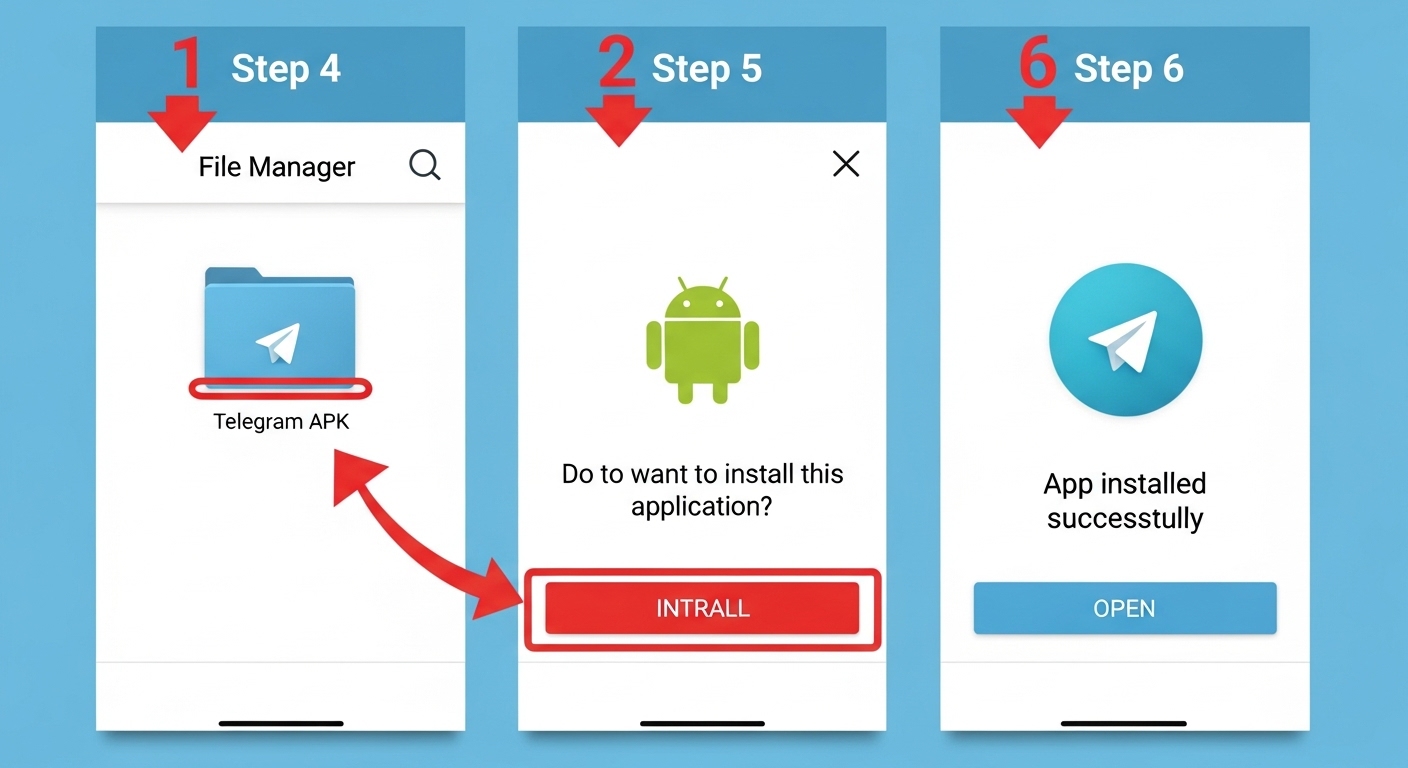 1 Step 4

File Manager

Telegram APK

2 Step 5

Do to want to install this application?

INTRALL

6 Step 6

App installed successtully

OPEN